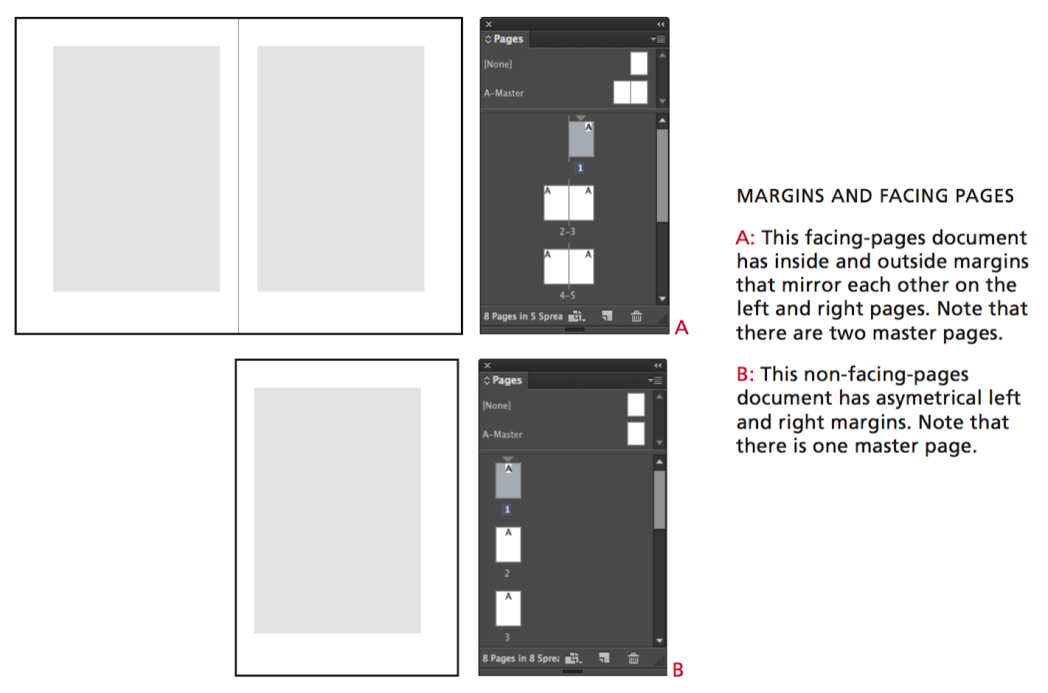 Pages

[None]

A-Master

A

1

A A

2–3

A A

4–5

8 Pages in 5 Sprea

A

Pages

[None]

A-Master

A

1

A

2

A

3

8 Pages in 8 Sprea

B

MARGINS AND FACING PAGES

A: This facing-pages document has inside and outside margins that mirror each other on the left and right pages. Note that there are two master pages.

B: This non-facing-pages document has asymetrical left and right margins. Note that there is one master page.